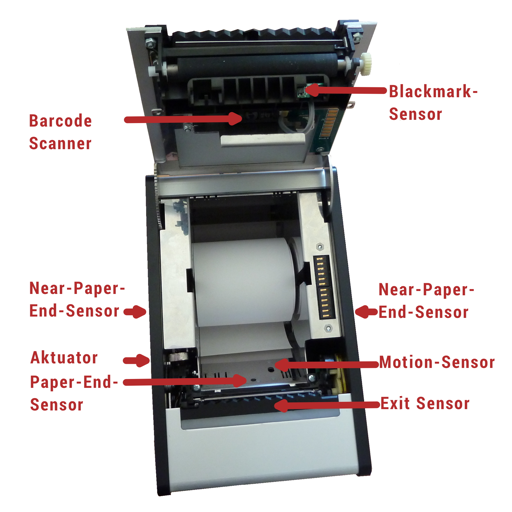 Blackmark-Sensor

Barcode Scanner

Near-Paper-End-Sensor

Near-Paper-End-Sensor

Aktuator

Motion-Sensor

Paper-End-Sensor

Exit Sensor